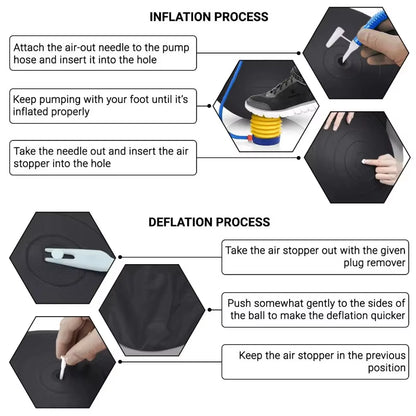 INFLATION PROCESS

Attach the air-out needle to the pump hose and insert it into the hole

Keep pumping with your foot until it's inflated properly

Take the needle out and insert the air stopper into the hole

DEFLATION PROCESS

Take the air stopper out with the given plug remover

Push somewhat gently to the sides of the ball to make the deflation quicker

Keep the air stopper in the previous position